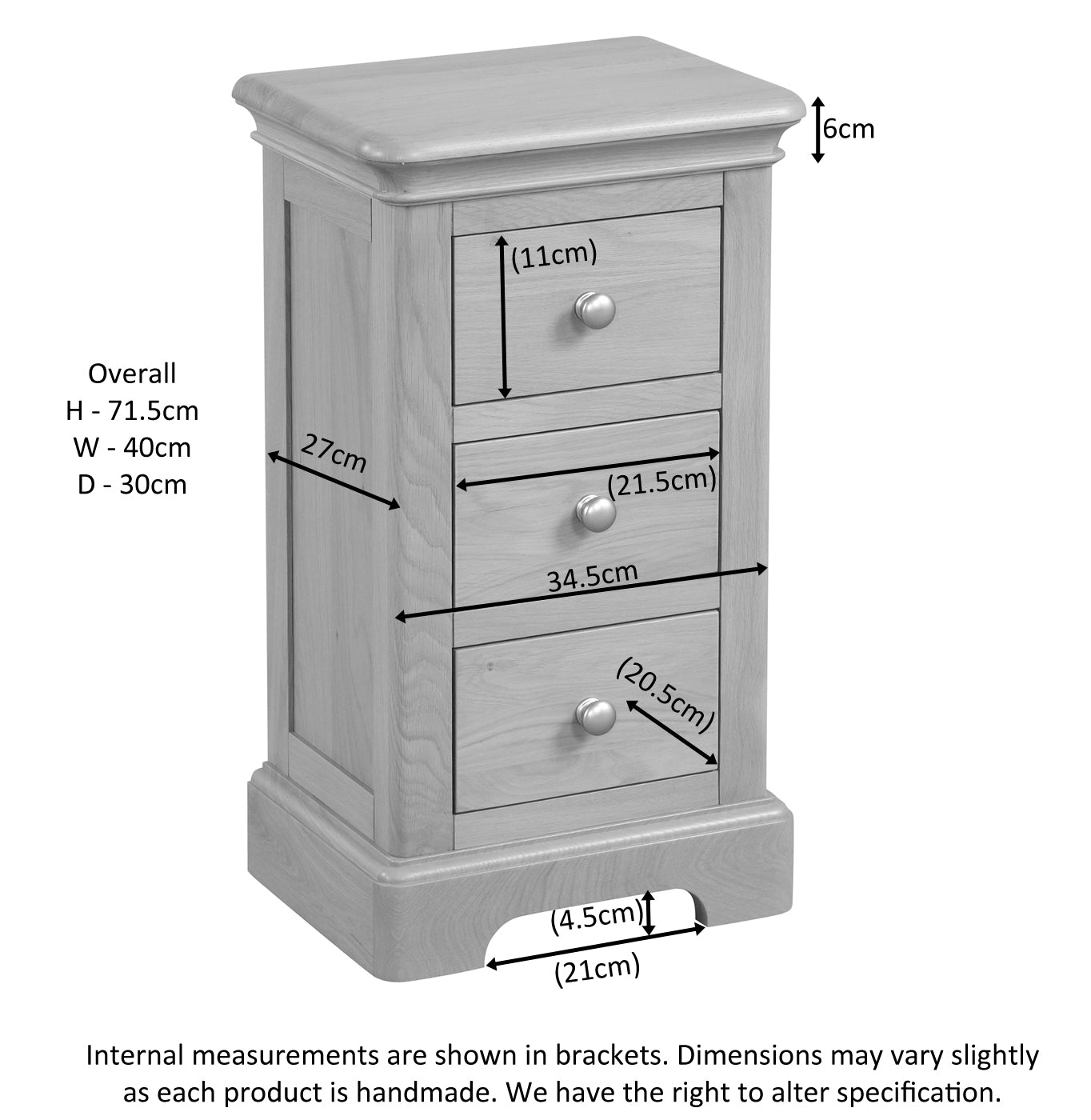 6cm

(11cm)

Overall
H - 71.5cm
W - 40cm
D - 30cm

27cm

(21.5cm)

34.5cm

(20.5cm)

(4.5cm)

(21cm)

Internal measurements are shown in brackets. Dimensions may vary slightly as each product is handmade. We have the right to alter specification.