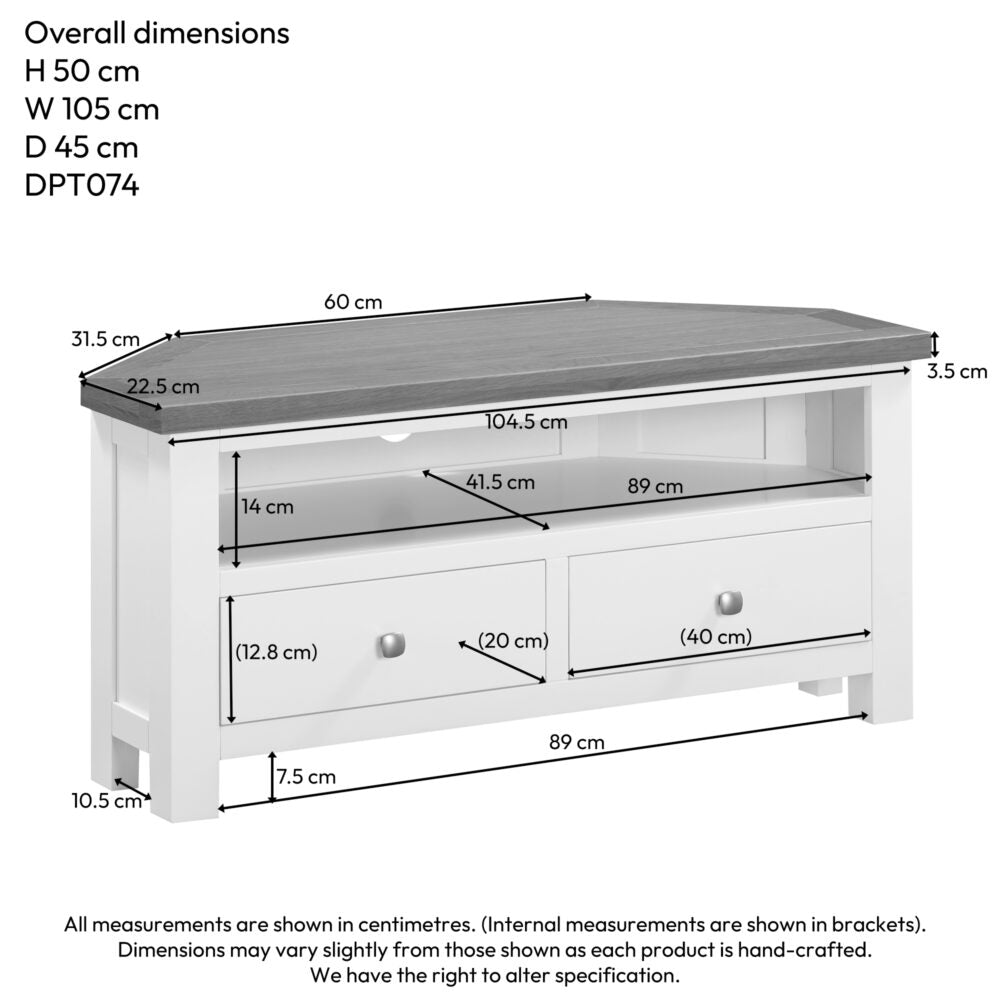 Overall dimensions
H 50 cm
W 105 cm
D 45 cm
DPT074

60 cm
31.5 cm
22.5 cm
3.5 cm
104.5 cm
41.5 cm
89 cm
14 cm
(12.8 cm)
(20 cm)
(40 cm)
89 cm
7.5 cm
10.5 cm

All measurements are shown in centimetres. (Internal measurements are shown in brackets).
Dimensions may vary slightly from those shown as each product is hand-crafted.
We have the right to alter specification.